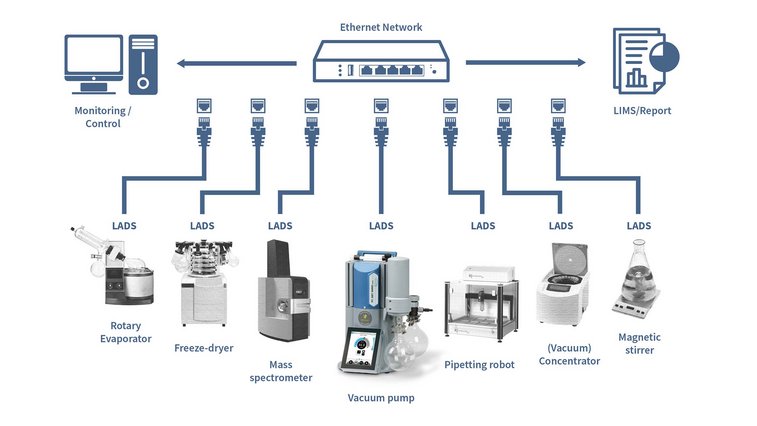 Ethernet Network

Monitoring / Control

LIMS/Report

LADS

LADS

LADS

LADS

LADS

LADS

LADS

Rotary Evaporator

Freeze-dryer

Mass spectrometer

Vacuum pump

Pipetting robot

(Vacuum) Concentrator

Magnetic stirrer